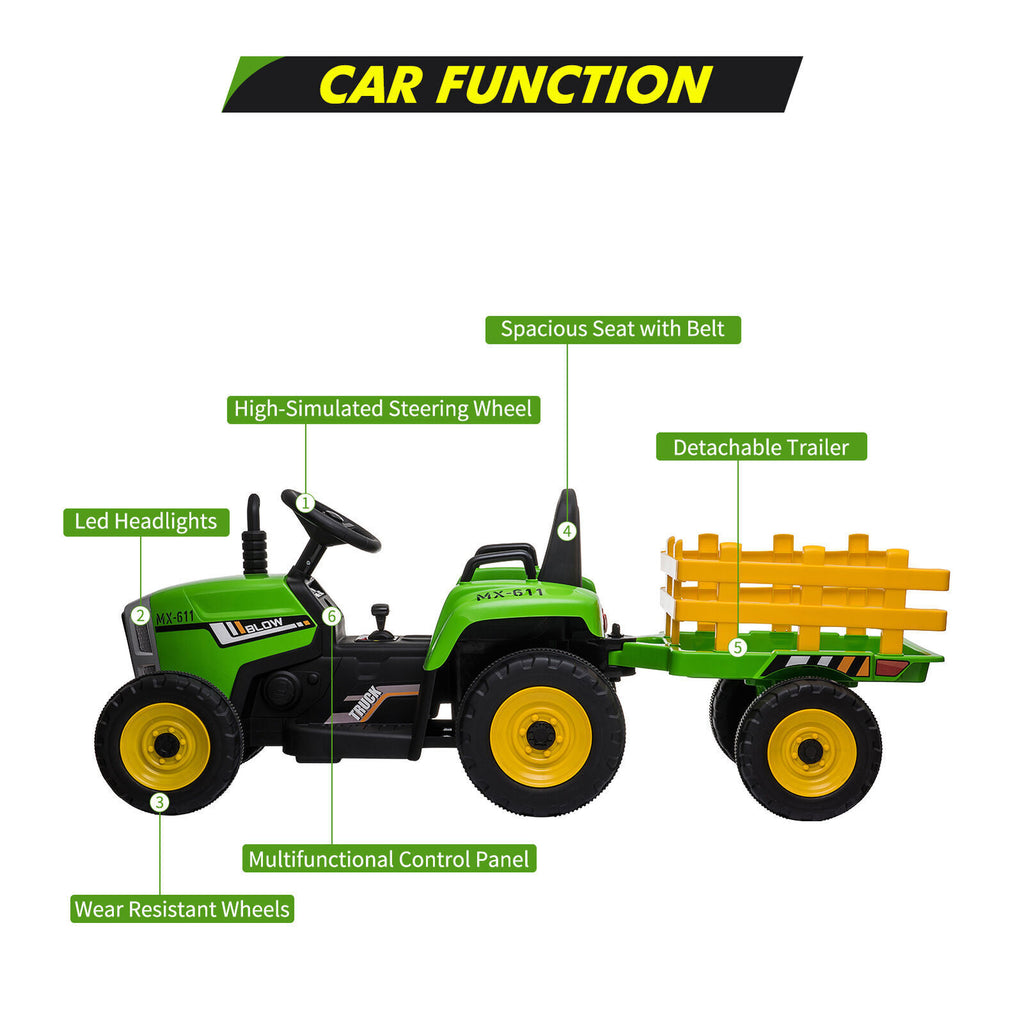 CAR FUNCTION

Spacious Seat with Belt

High-Simulated Steering Wheel

Detachable Trailer

Led Headlights

1

4

2

MX-611

BLOW

6

MX-611

5

TRUCK

3

Multifunctional Control Panel

Wear Resistant Wheels