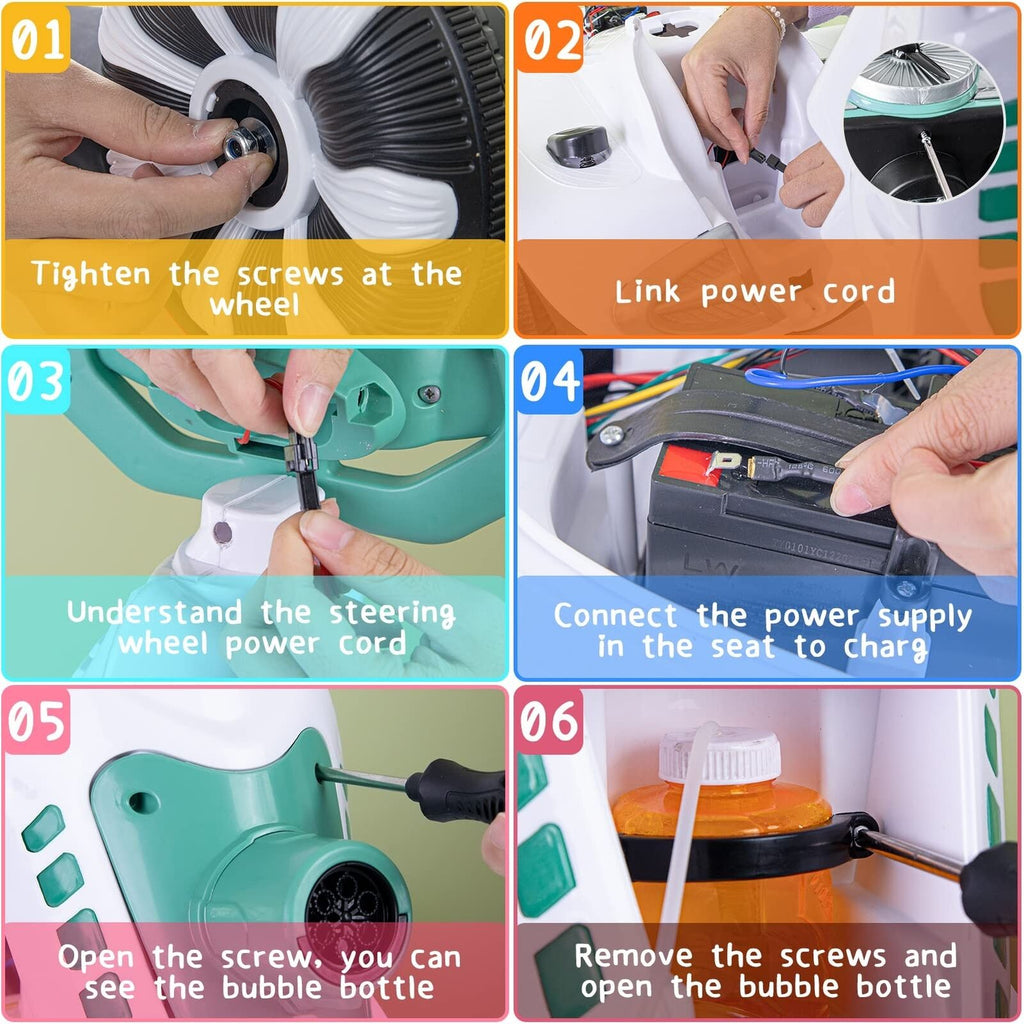 01
Tighten the screws at the wheel

02
Link power cord

03
Understand the steering wheel power cord

04
Connect the power supply in the seat to charg

05
Open the screw, you can see the bubble bottle

06
Remove the screws and open the bubble bottle