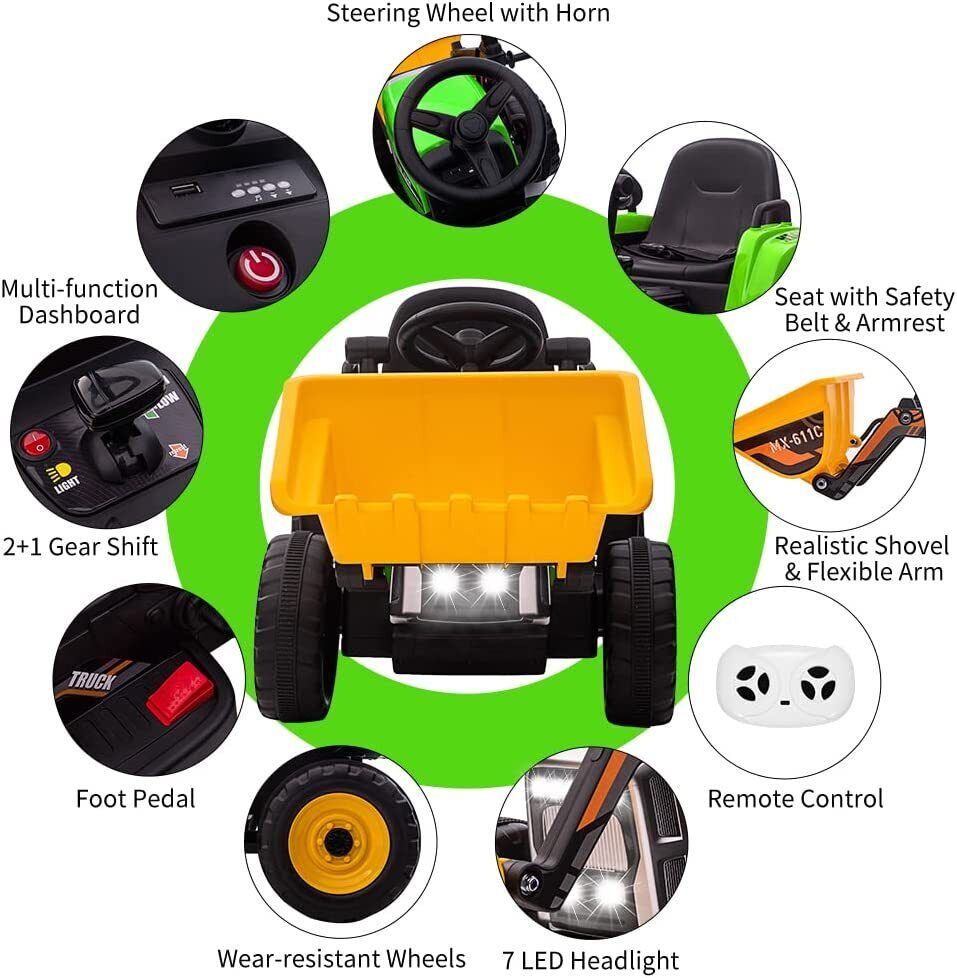 Steering Wheel with Horn

Multi-function Dashboard

Seat with Safety Belt & Armrest

LOW

LIGHT

2+1 Gear Shift

MX-611C

Realistic Shovel & Flexible Arm

TRUCK

Foot Pedal

Remote Control

Wear-resistant Wheels

7 LED Headlight