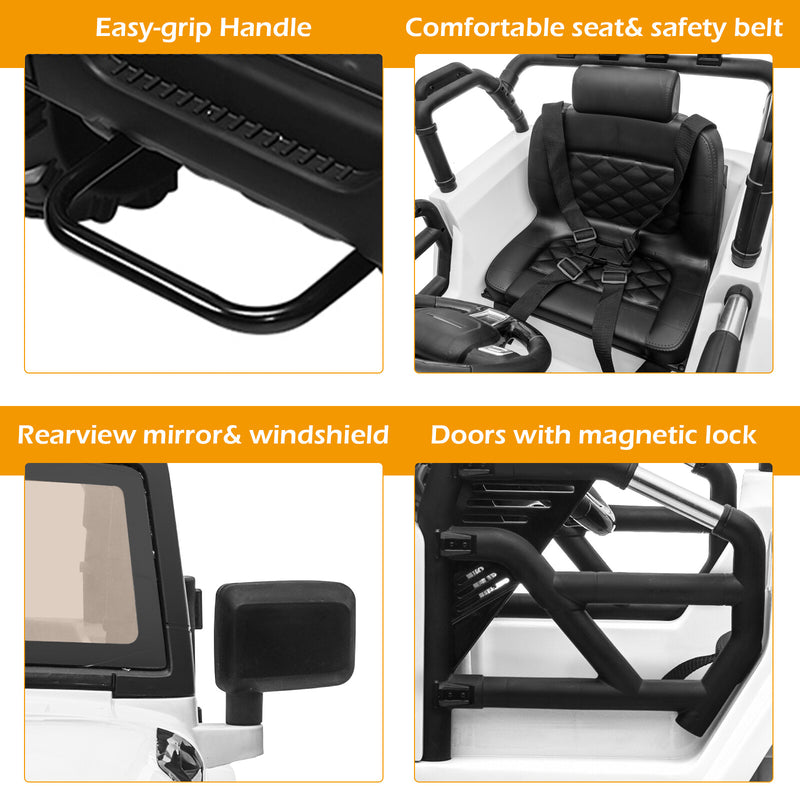 Easy-grip Handle

Comfortable seat& safety belt

Rearview mirror& windshield

Doors with magnetic lock