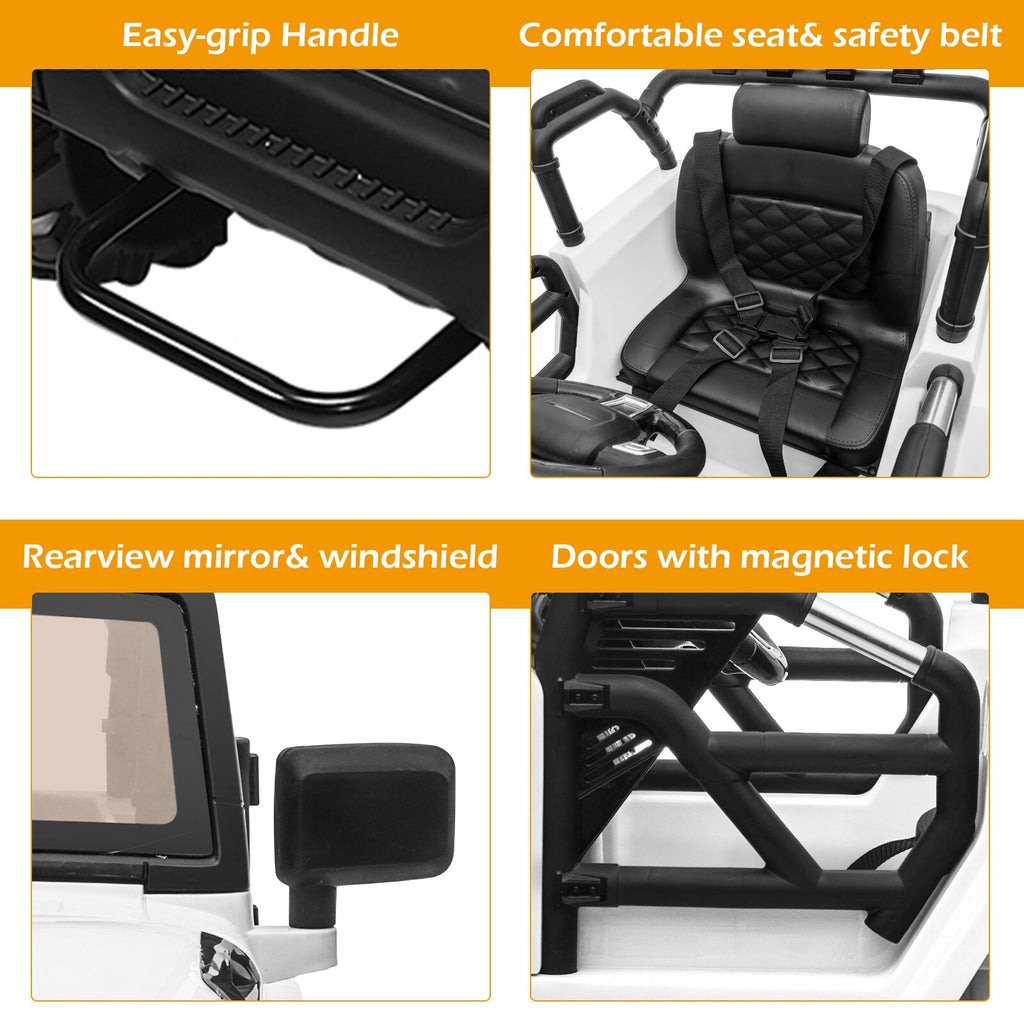 Easy-grip Handle

Comfortable seat& safety belt

Rearview mirror& windshield

Doors with magnetic lock