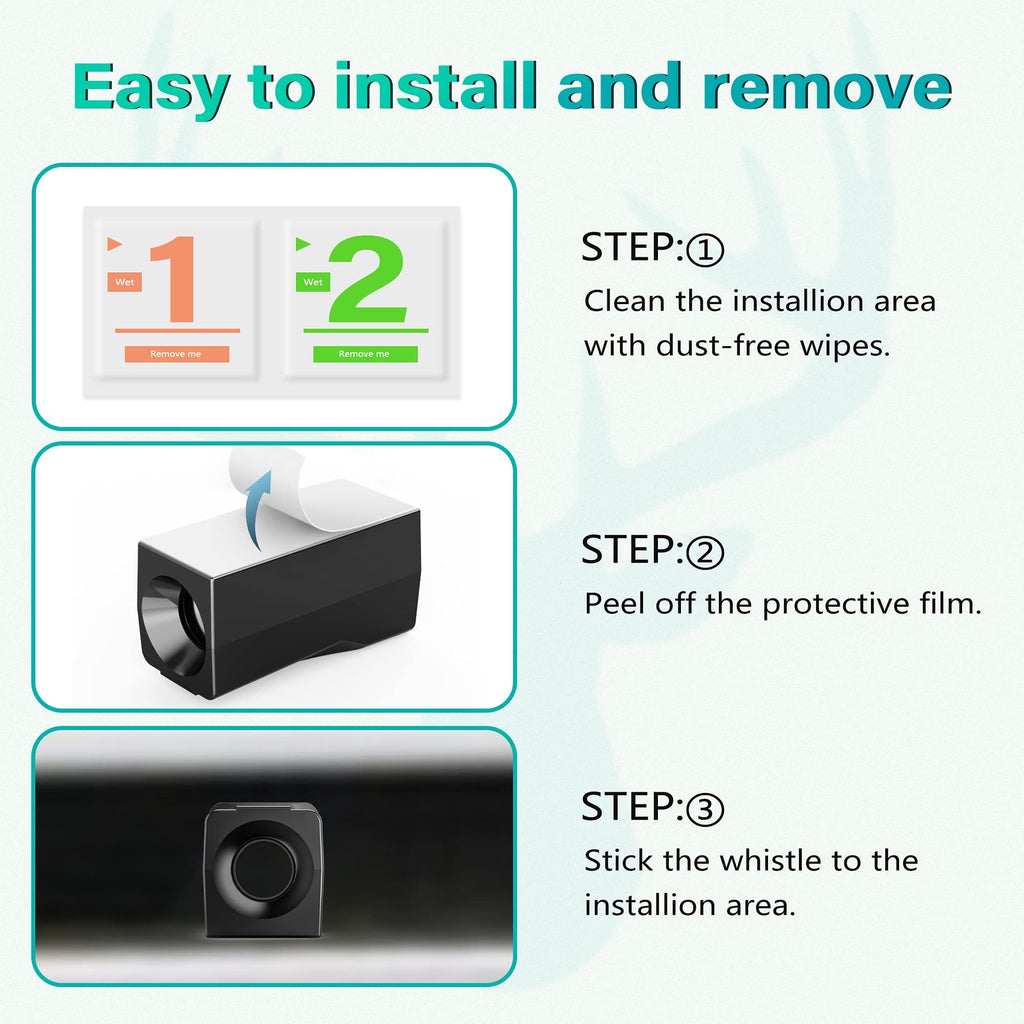 Easy to install and remove

Wet
1
Remove me

Wet
2
Remove me

STEP:①
Clean the installion area with dust-free wipes.

STEP:②
Peel off the protective film.

STEP:③
Stick the whistle to the installion area.