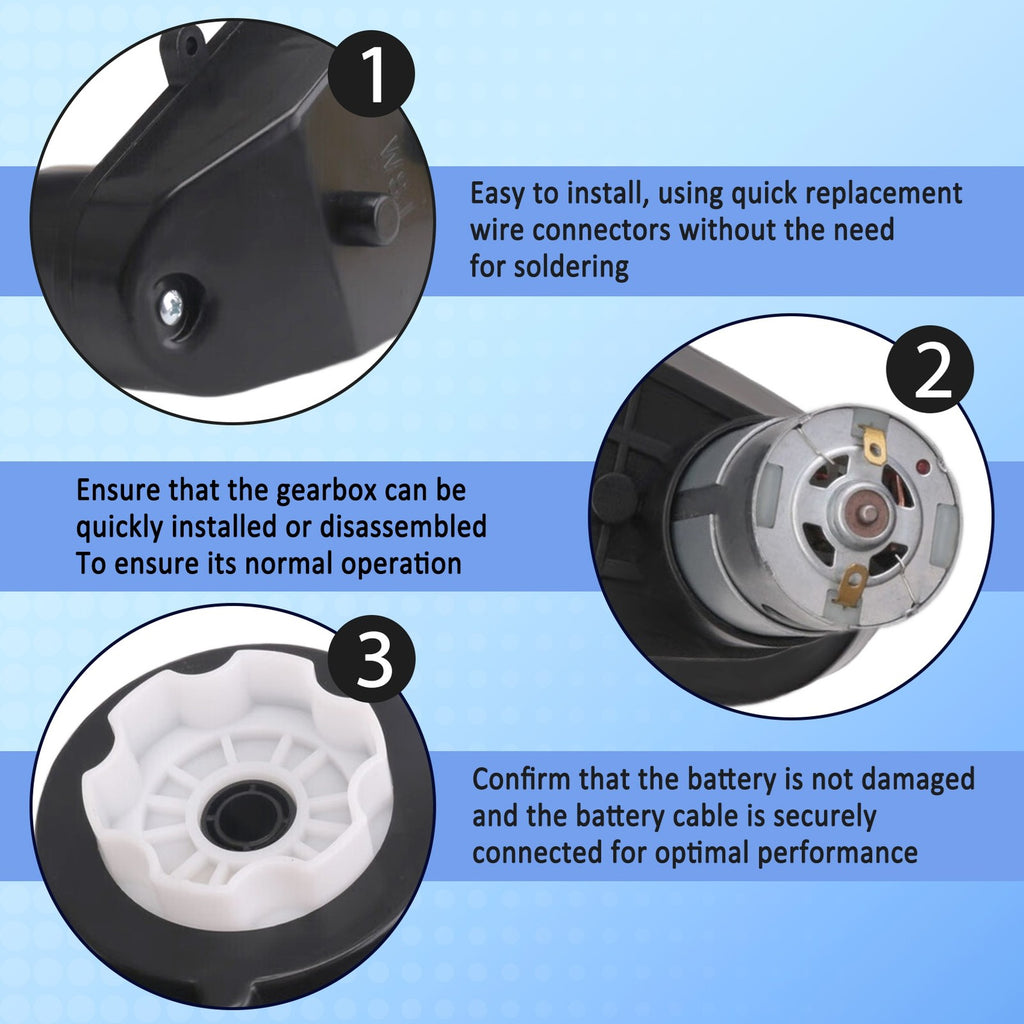 1

Easy to install, using quick replacement wire connectors without the need for soldering

2

Ensure that the gearbox can be quickly installed or disassembled To ensure its normal operation

3

Confirm that the battery is not damaged and the battery cable is securely connected for optimal performance