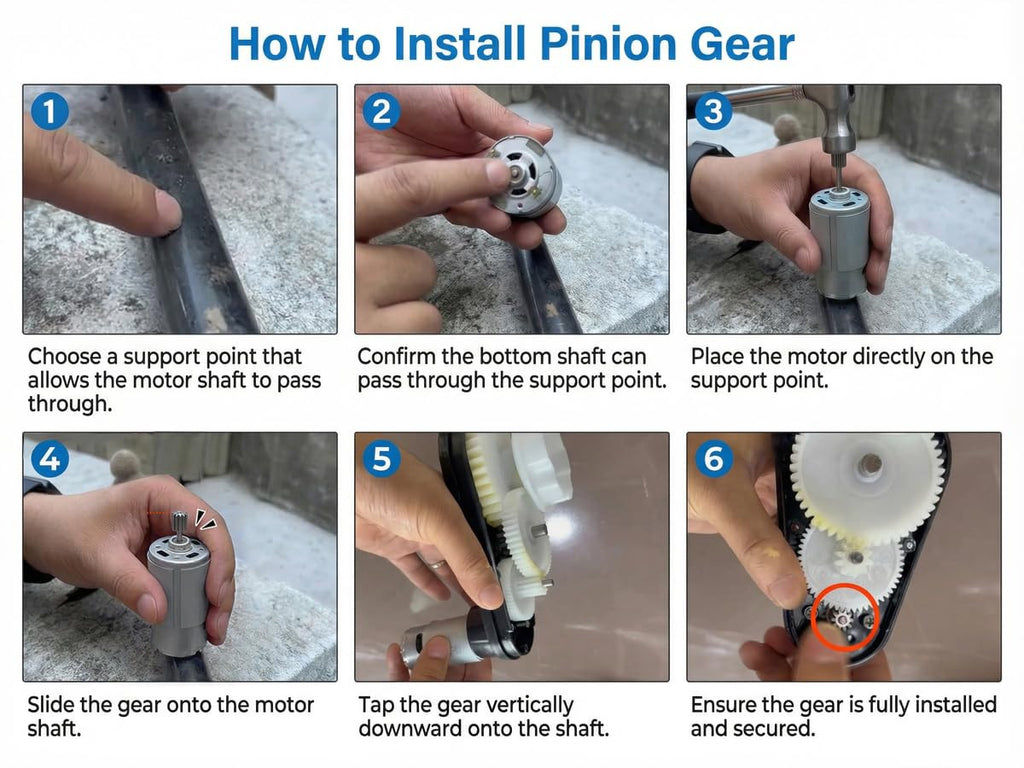 How to Install Pinion Gear

1

Choose a support point that allows the motor shaft to pass through.

2

Confirm the bottom shaft can pass through the support point.

3

Place the motor directly on the support point.

4

Slide the gear onto the motor shaft.

5

Tap the gear vertically downward onto the shaft.

6

Ensure the gear is fully installed and secured.