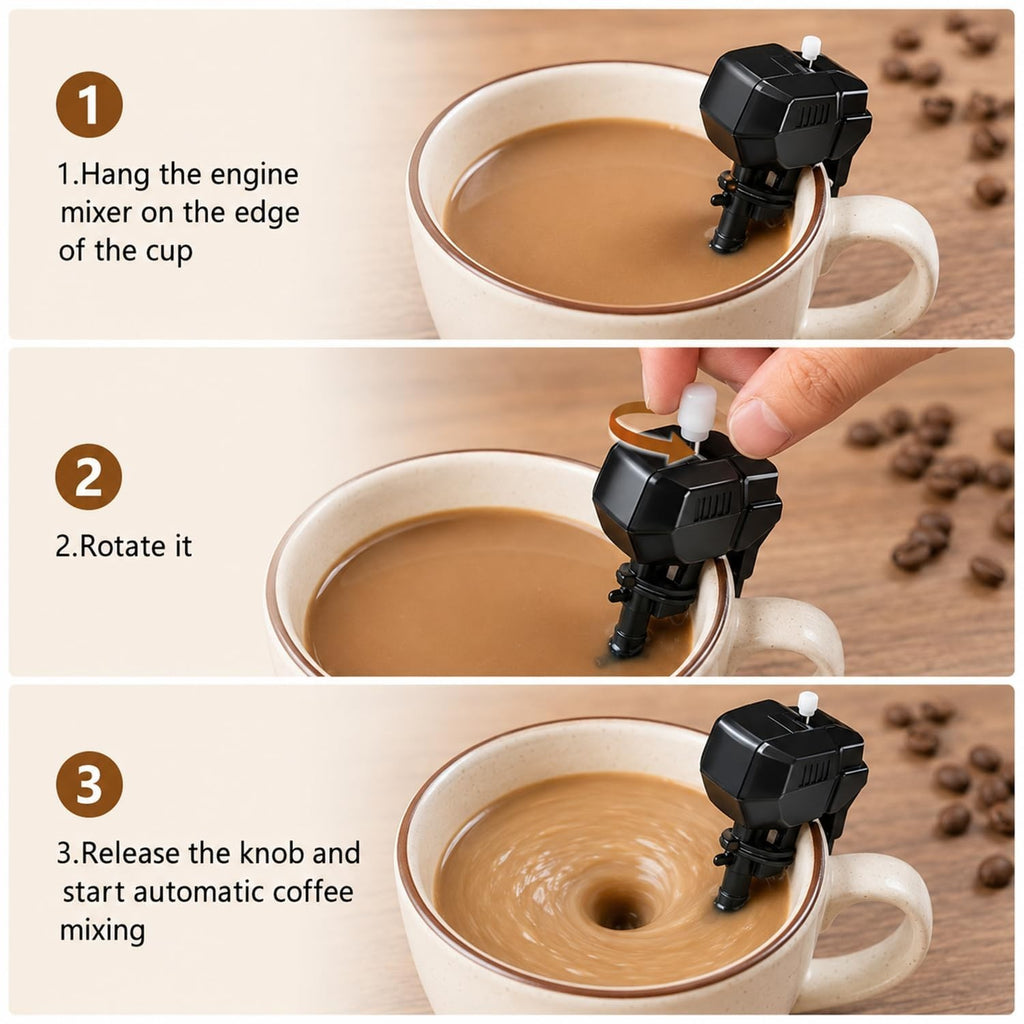 1

1.Hang the engine mixer on the edge of the cup

2

2.Rotate it

3

3.Release the knob and start automatic coffee mixing