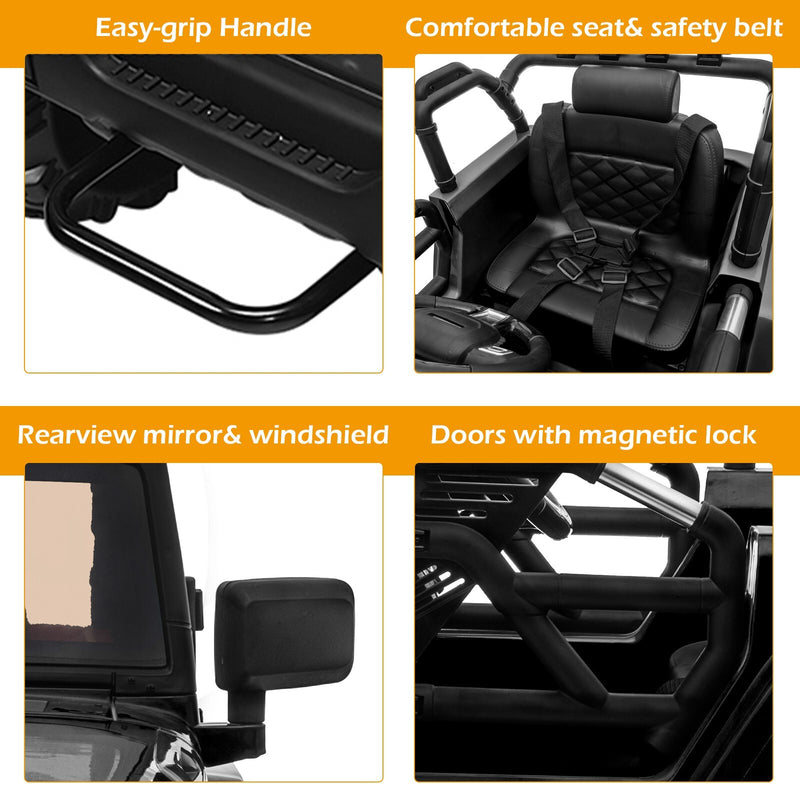 Easy-grip Handle

Comfortable seat& safety belt

Rearview mirror& windshield

Doors with magnetic lock