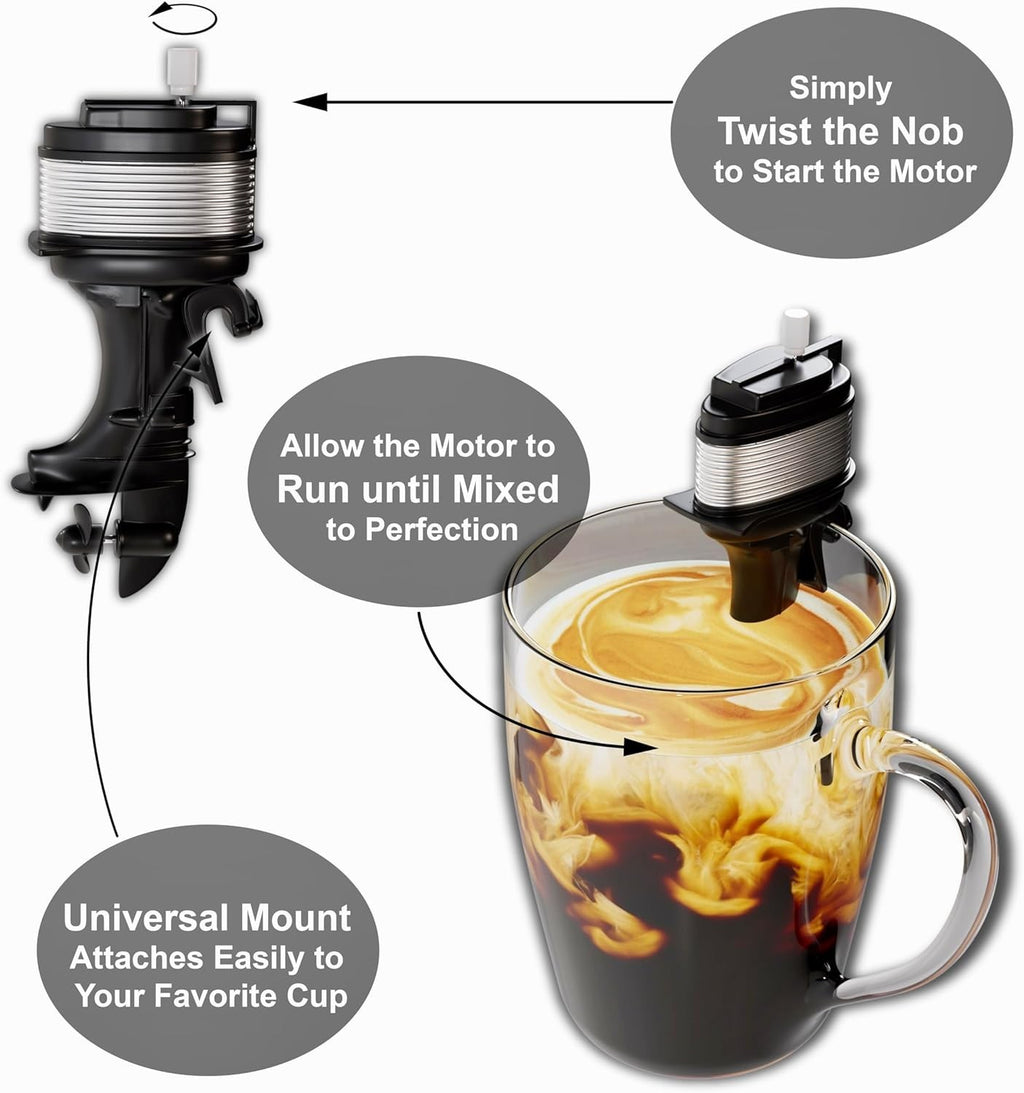 Simply
Twist the Nob
to Start the Motor

Allow the Motor to
Run until Mixed
to Perfection

Universal Mount
Attaches Easily to
Your Favorite Cup