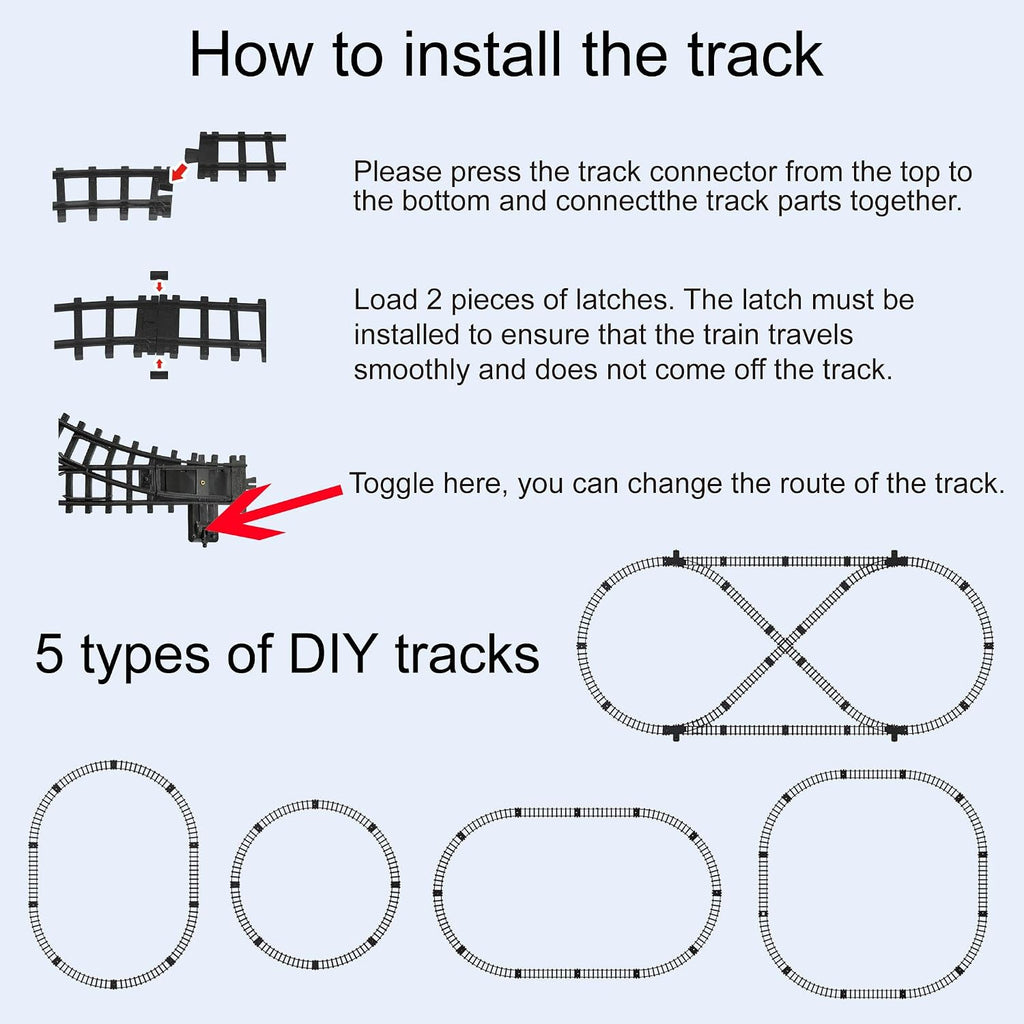 How to install the track

Please press the track connector from the top to the bottom and connectthe track parts together.

Load 2 pieces of latches. The latch must be installed to ensure that the train travels smoothly and does not come off the track.

Toggle here, you can change the route of the track.

5 types of DIY tracks