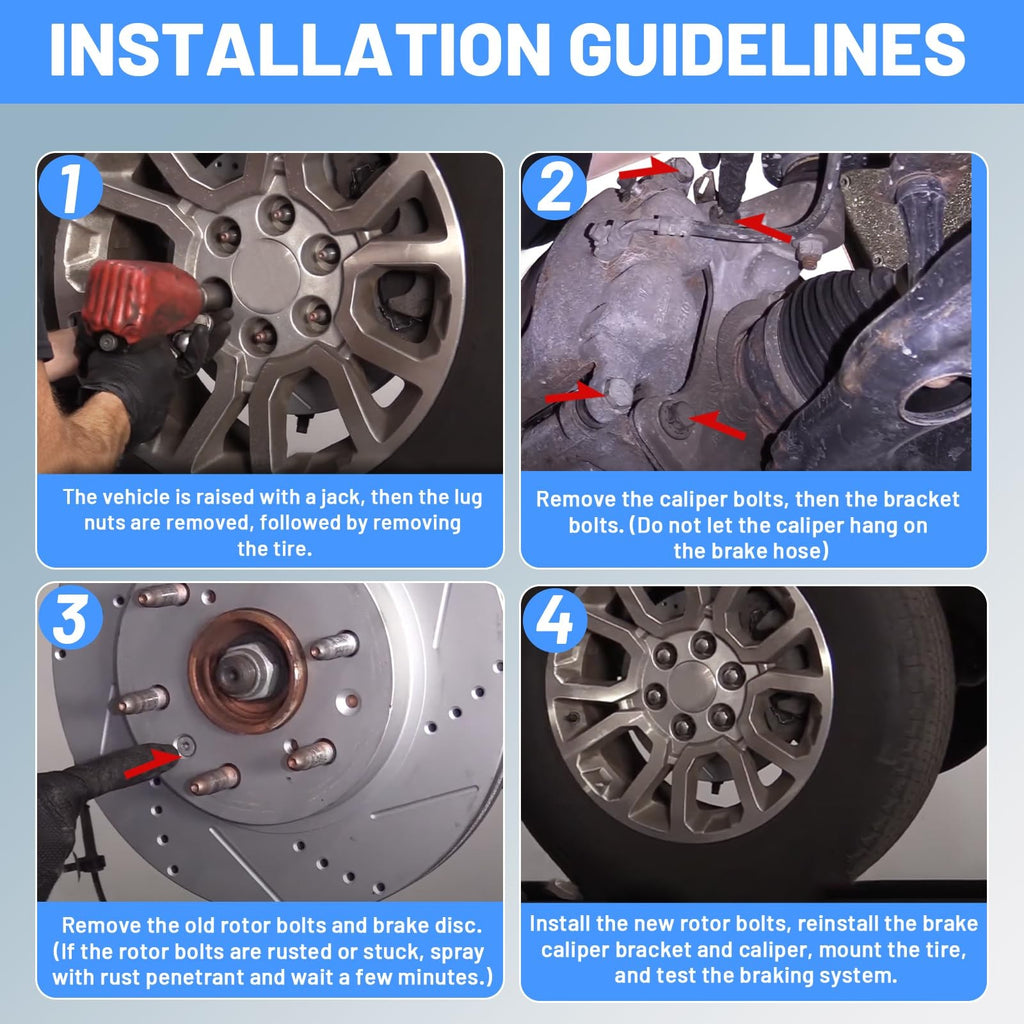 INSTALLATION GUIDELINES

1

The vehicle is raised with a jack, then the lug nuts are removed, followed by removing the tire.

2

Remove the caliper bolts, then the bracket bolts. (Do not let the caliper hang on the brake hose)

3

Remove the old rotor bolts and brake disc. (If the rotor bolts are rusted or stuck, spray with rust penetrant and wait a few minutes.)

4

Install the new rotor bolts, reinstall the brake caliper bracket and caliper, mount the tire, and test the braking system.