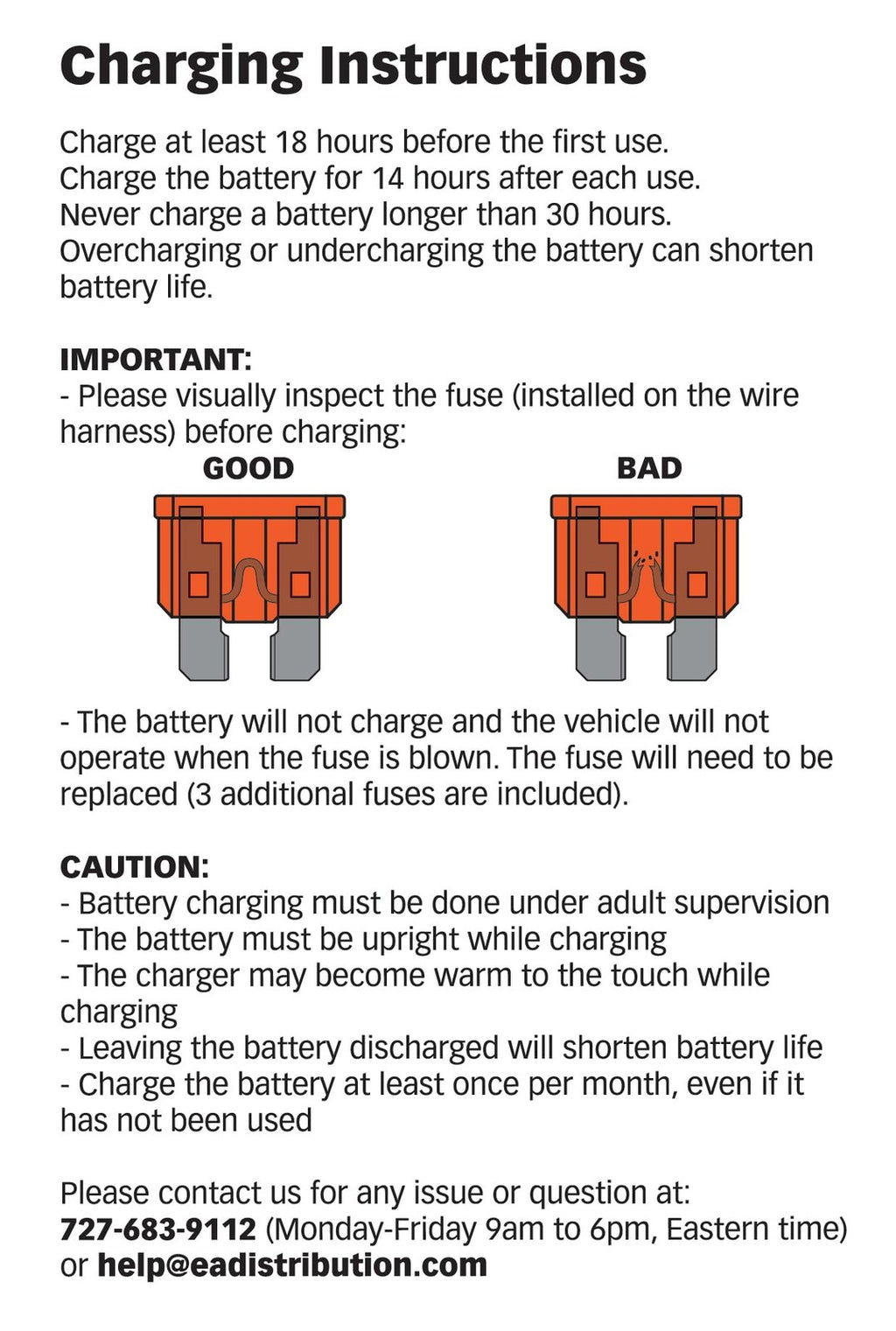 Charging Instructions

Charge at least 18 hours before the first use.
Charge the battery for 14 hours after each use.
Never charge a battery longer than 30 hours.
Overcharging or undercharging the battery can shorten battery life.

IMPORTANT:
- Please visually inspect the fuse (installed on the wire harness) before charging:

GOOD

BAD

- The battery will not charge and the vehicle will not operate when the fuse is blown. The fuse will need to be replaced (3 additional fuses are included).

CAUTION:
- Battery charging must be done under adult supervision
- The battery must be upright while charging
- The charger may become warm to the touch while charging
- Leaving the battery discharged will shorten battery life
- Charge the battery at least once per month, even if it has not been used

Please contact us for any issue or question at:
727-683-9112 (Monday-Friday 9am to 6pm, Eastern time)
or help@eadistribution.com