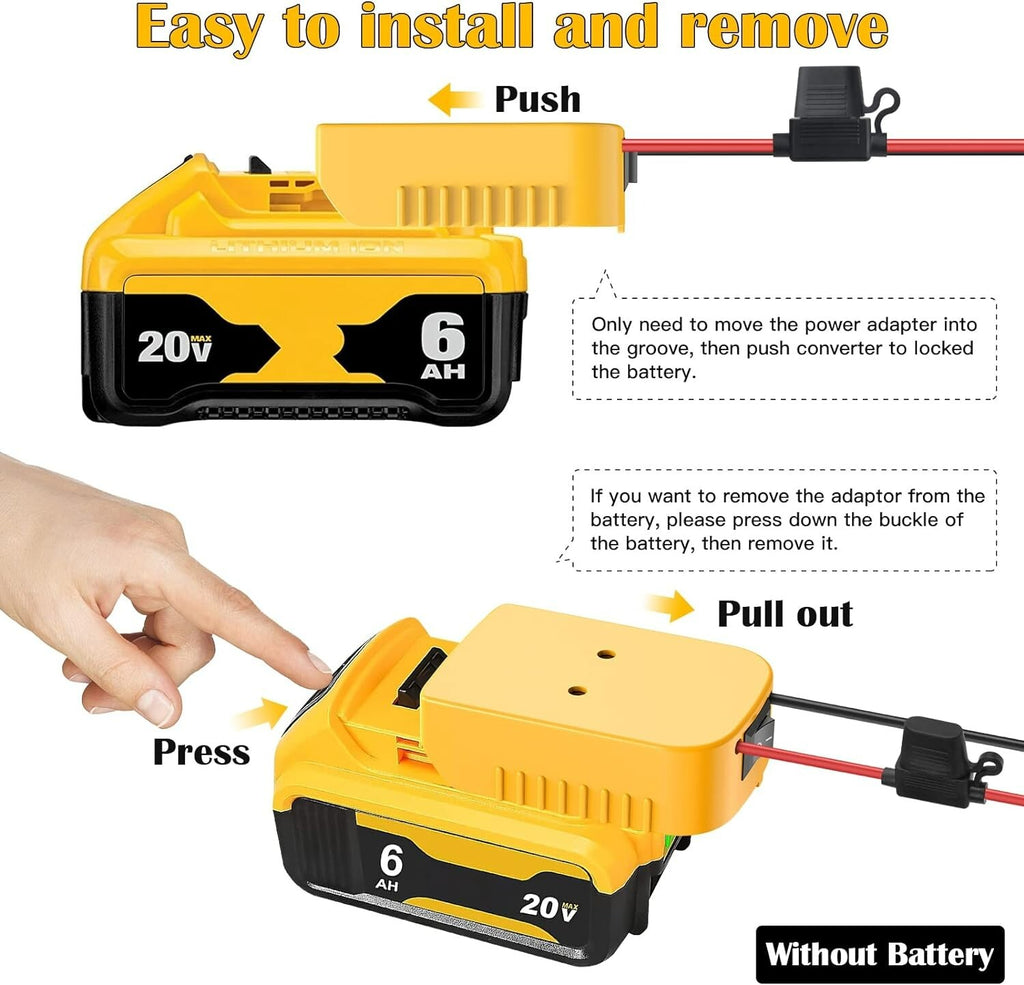 Easy to install and remove

Push

LITHIUM ION

20V MAX

6 AH

Only need to move the power adapter into the groove, then push converter to locked the battery.

If you want to remove the adaptor from the battery, please press down the buckle of the battery, then remove it.

Pull out

Press

6 AH

20V MAX

Without Battery