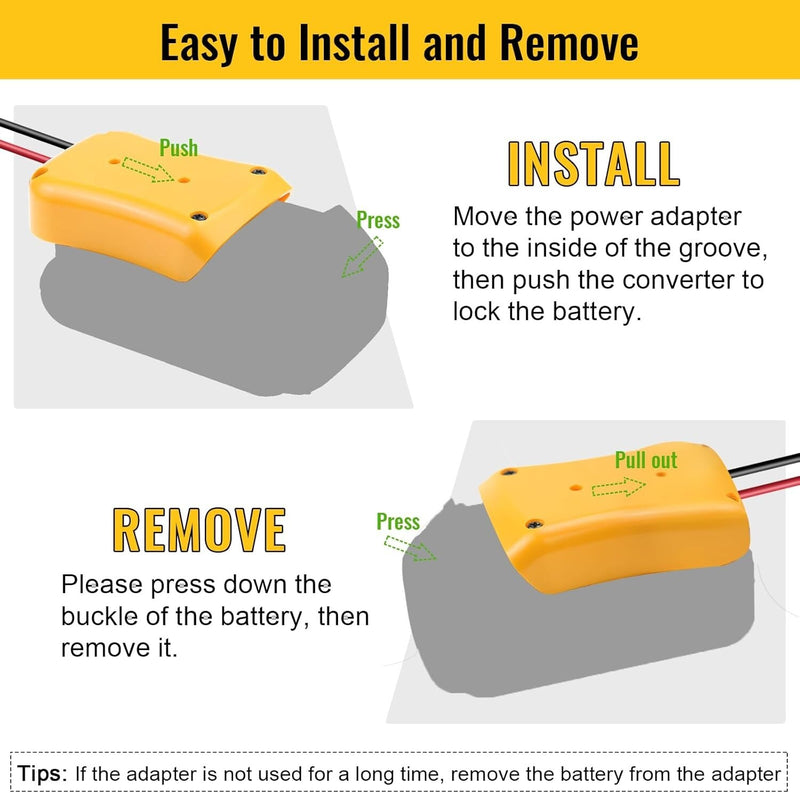 Easy to Install and Remove

Push

Press

INSTALL

Move the power adapter to the inside of the groove, then push the converter to lock the battery.

Pull out

Press

REMOVE

Please press down the buckle of the battery, then remove it.

Tips: If the adapter is not used for a long time, remove the battery from the adapter