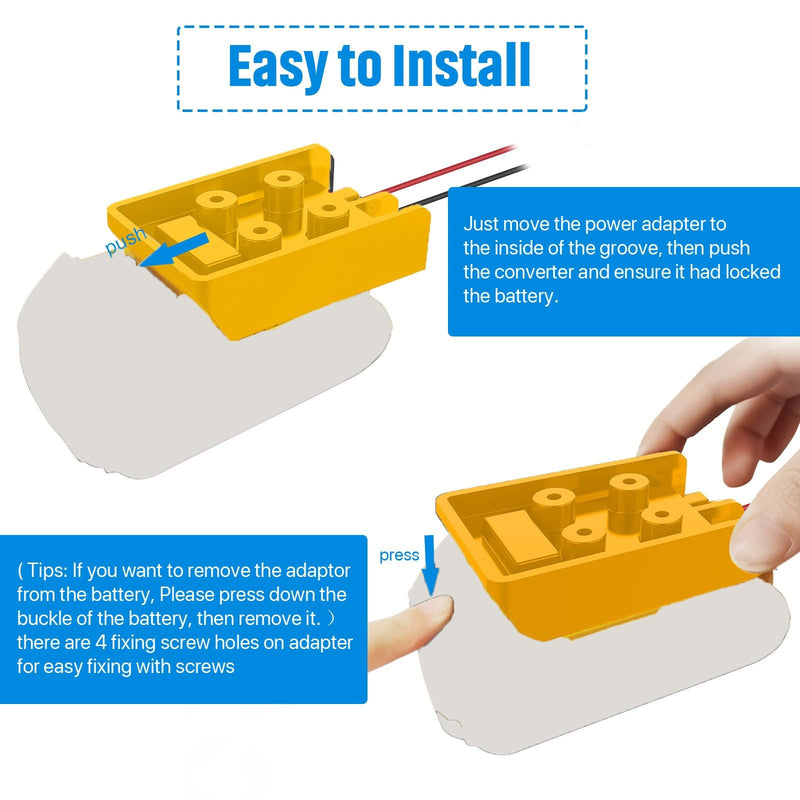 Easy to Install

push

Just move the power adapter to the inside of the groove, then push the converter and ensure it had locked the battery.

press

( Tips: If you want to remove the adaptor from the battery, Please press down the buckle of the battery, then remove it. ） there are 4 fixing screw holes on adapter for easy fixing with screws