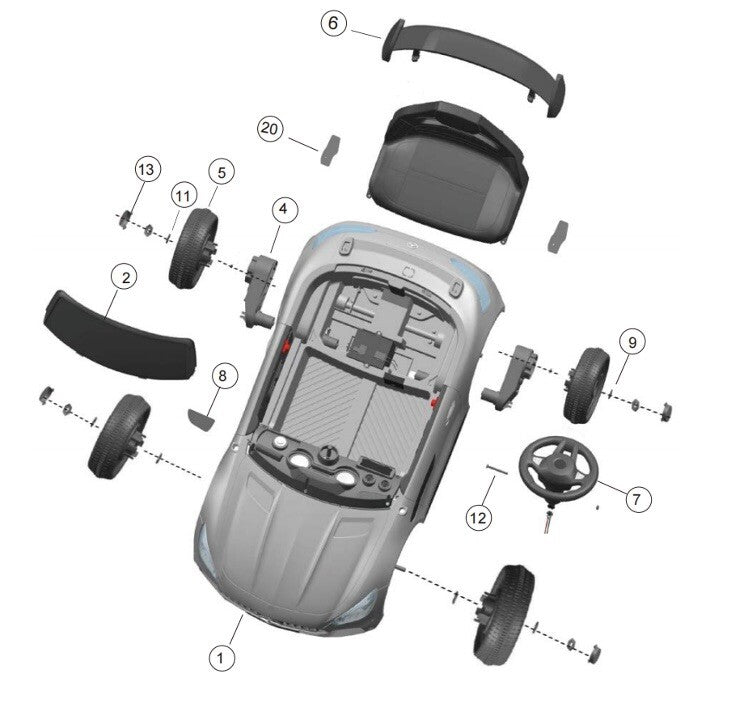 6
20
13
11
5
4
2
9
8
7
12
1