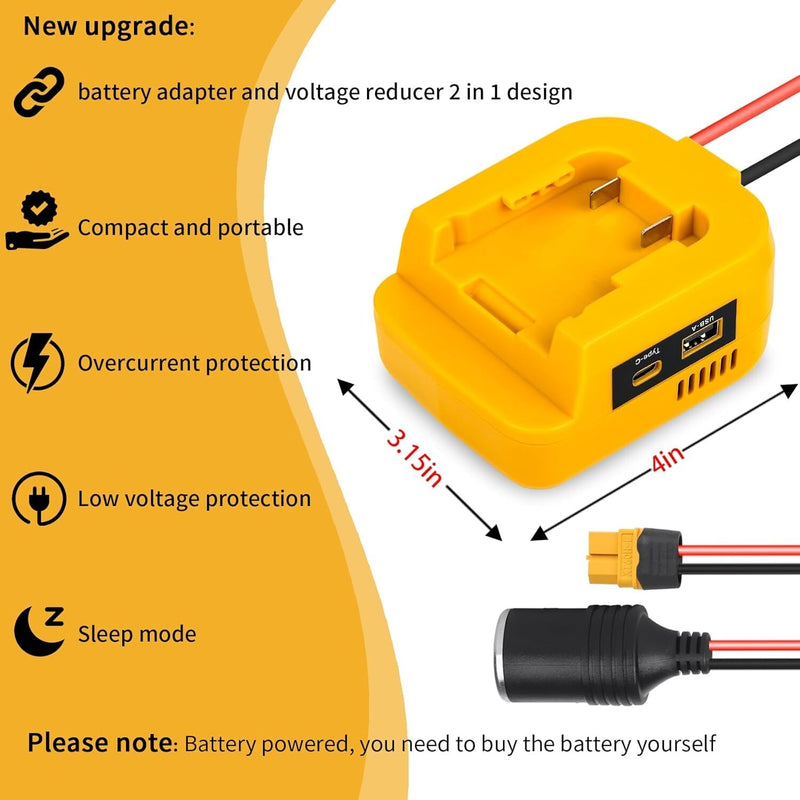 New upgrade:

battery adapter and voltage reducer 2 in 1 design

Compact and portable

Overcurrent protection

Low voltage protection

Sleep mode

Type-C

USB-A

3.15in

4in

Please note: Battery powered, you need to buy the battery yourself