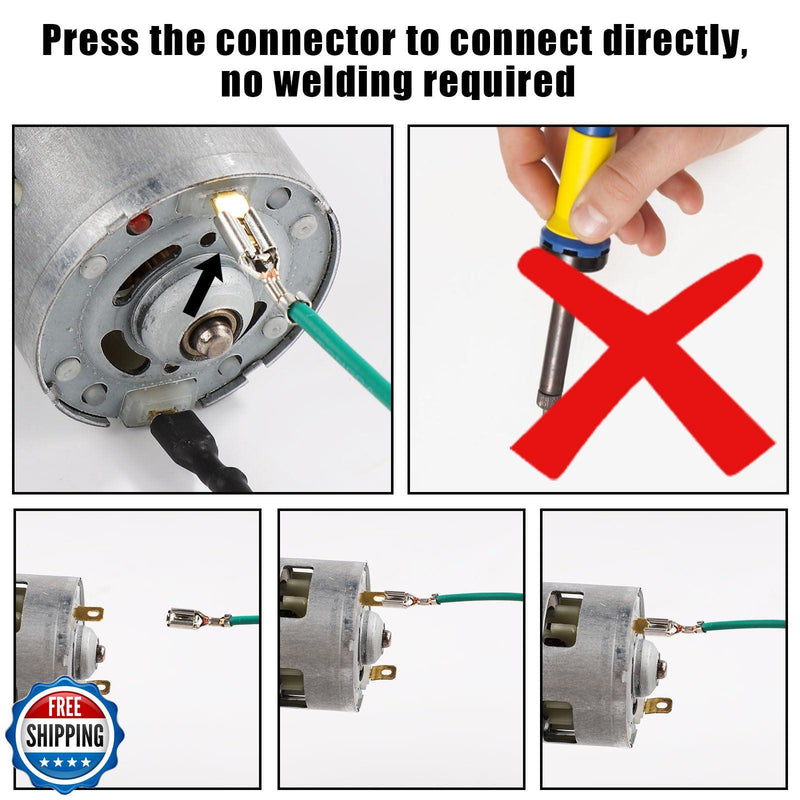 Press the connector to connect directly, no welding required

FREE
SHIPPING