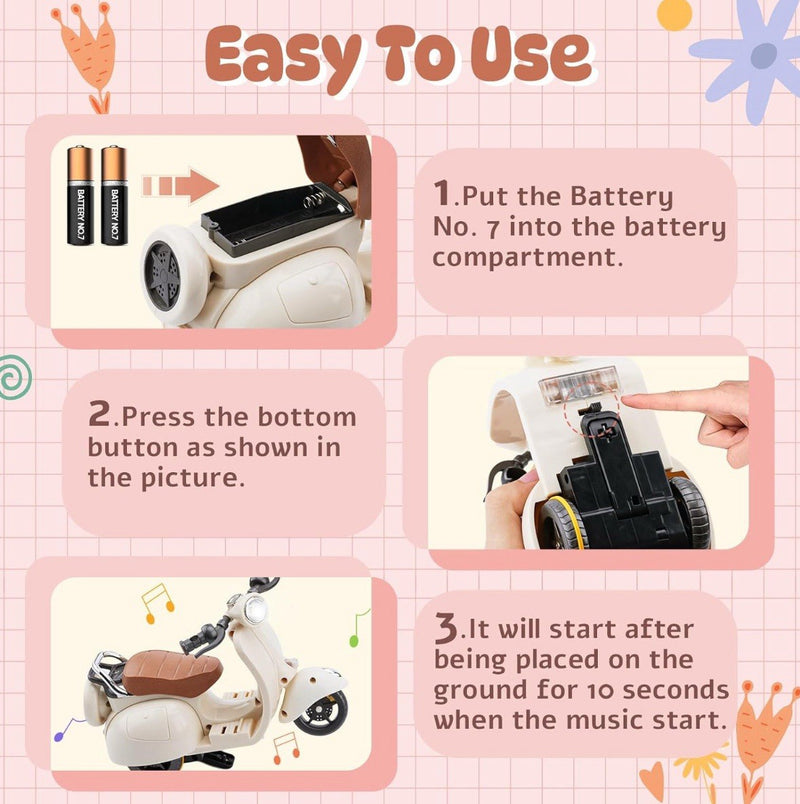 Easy To Use

BATTERY NO.7

BATTERY NO.7

1.Put the Battery No. 7 into the battery compartment.

2.Press the bottom button as shown in the picture.

3.It will start after being placed on the ground for 10 seconds when the music start.