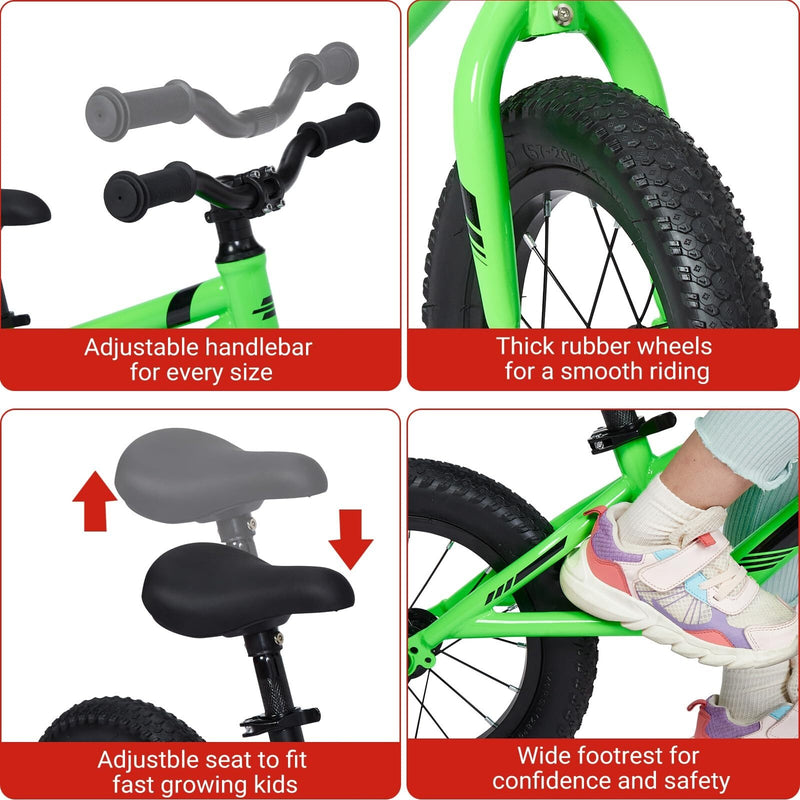 Adjustable handlebar for every size

Thick rubber wheels for a smooth riding

Adjustble seat to fit fast growing kids

Wide footrest for confidence and safety