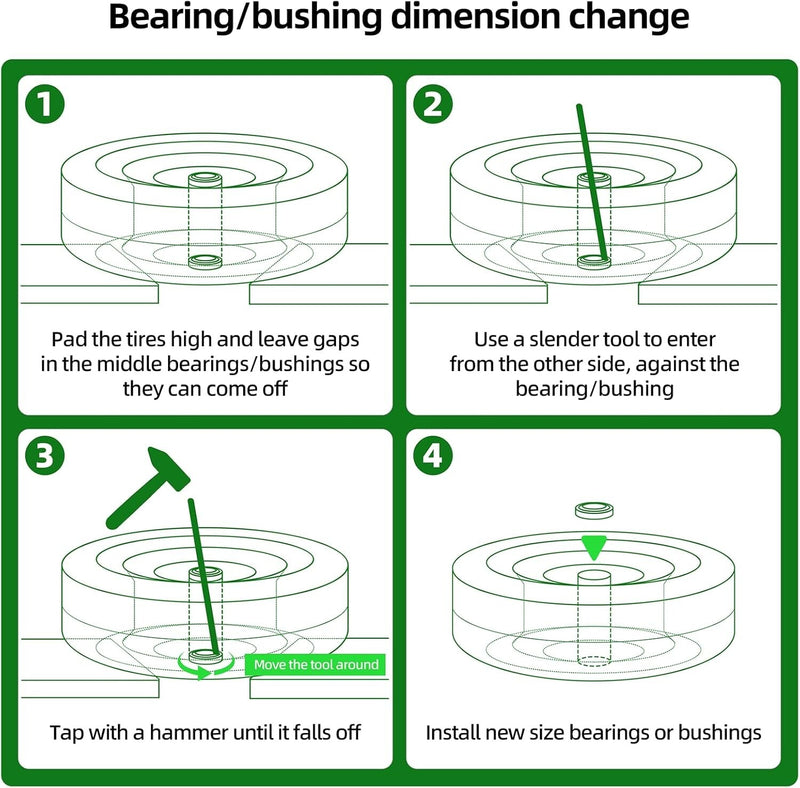 Bearing/bushing dimension change

1

Pad the tires high and leave gaps in the middle bearings/bushings so they can come off

2

Use a slender tool to enter from the other side, against the bearing/bushing

3

Move the tool around

Tap with a hammer until it falls off

4

Install new size bearings or bushings