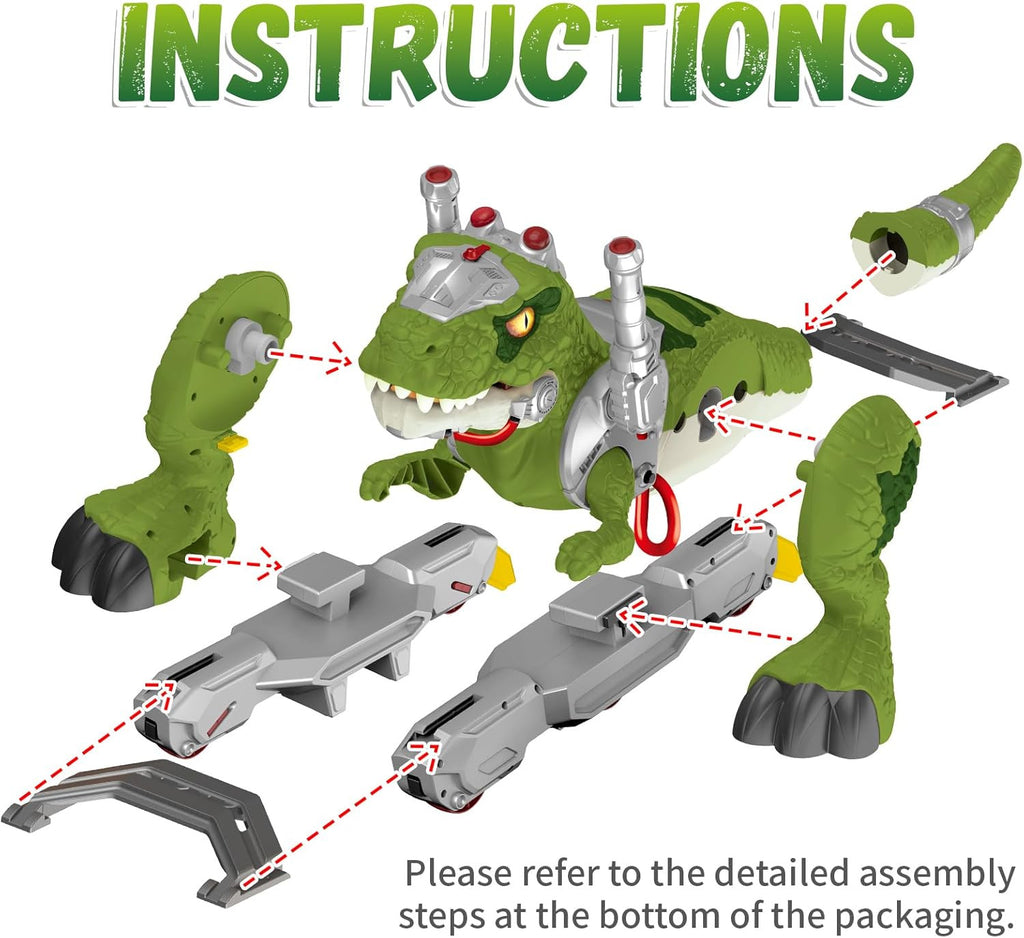 INSTRUCTIONS

Please refer to the detailed assembly steps at the bottom of the packaging.