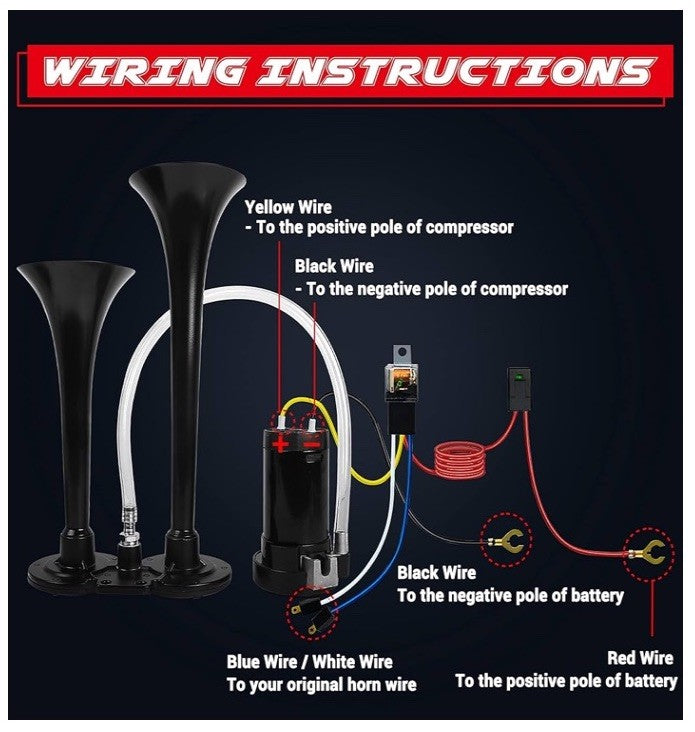 WIRING INSTRUCTIONS

Yellow Wire
- To the positive pole of compressor

Black Wire
- To the negative pole of compressor

+ −

Black Wire
To the negative pole of battery

Blue Wire / White Wire
To your original horn wire

Red Wire
To the positive pole of battery