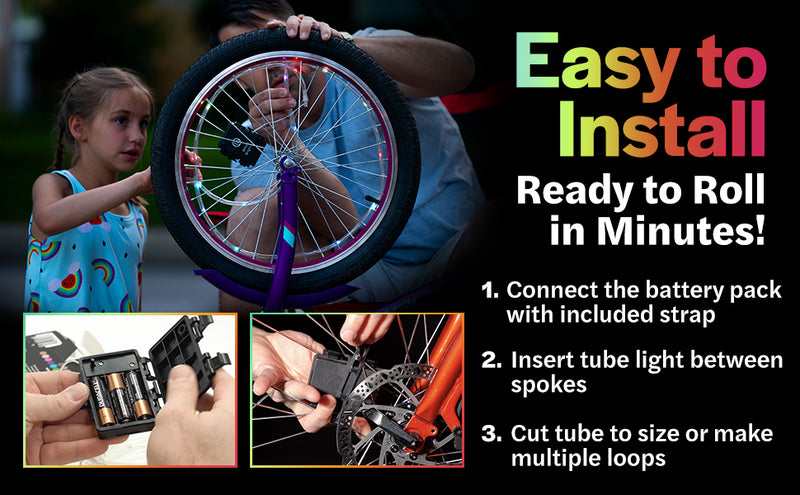 Easy to Install

Ready to Roll in Minutes!

1. Connect the battery pack with included strap

2. Insert tube light between spokes

3. Cut tube to size or make multiple loops