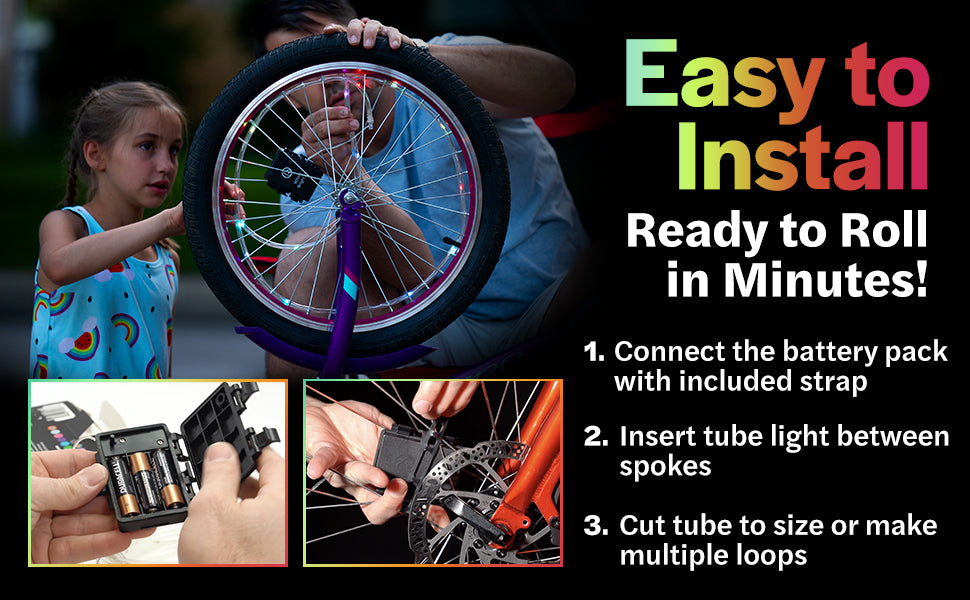 Easy to Install

Ready to Roll in Minutes!

1. Connect the battery pack with included strap

2. Insert tube light between spokes

3. Cut tube to size or make multiple loops