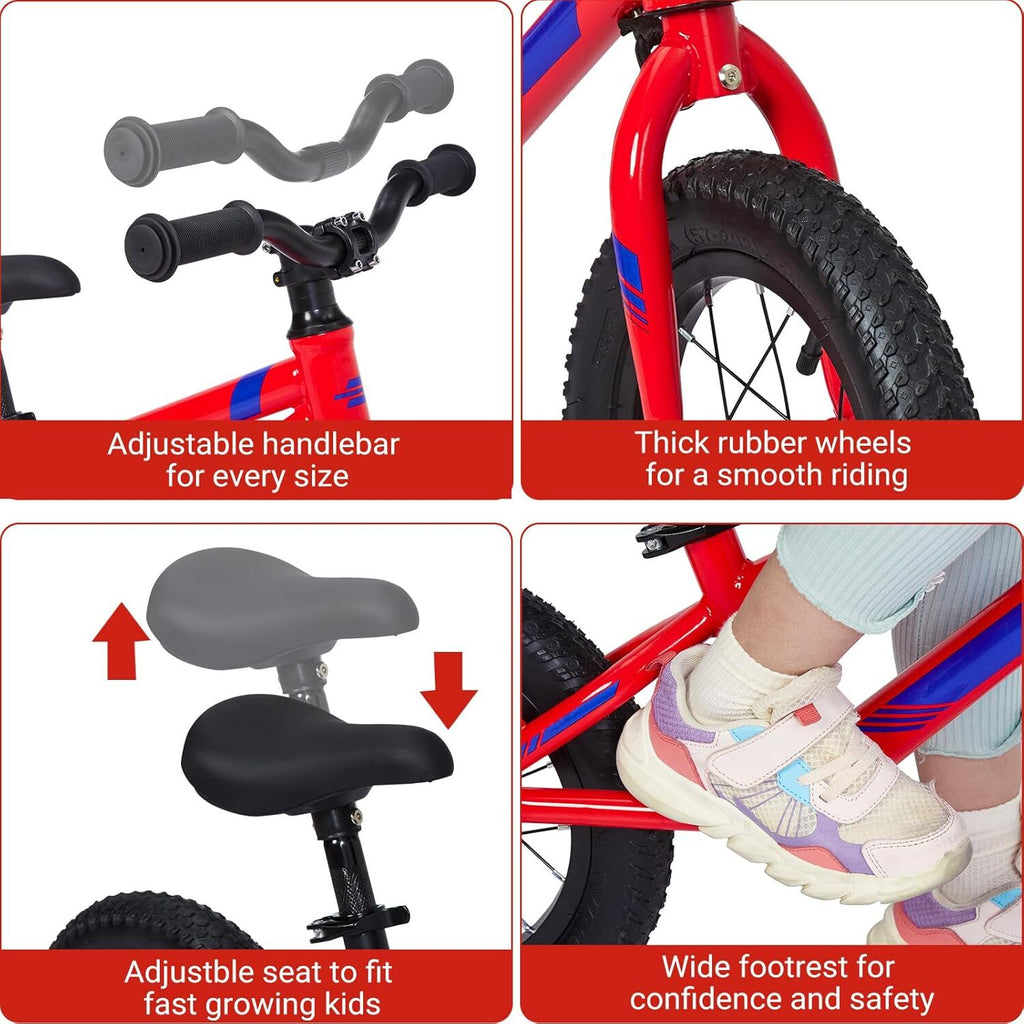 Adjustable handlebar for every size

Thick rubber wheels for a smooth riding

Adjustble seat to fit fast growing kids

Wide footrest for confidence and safety