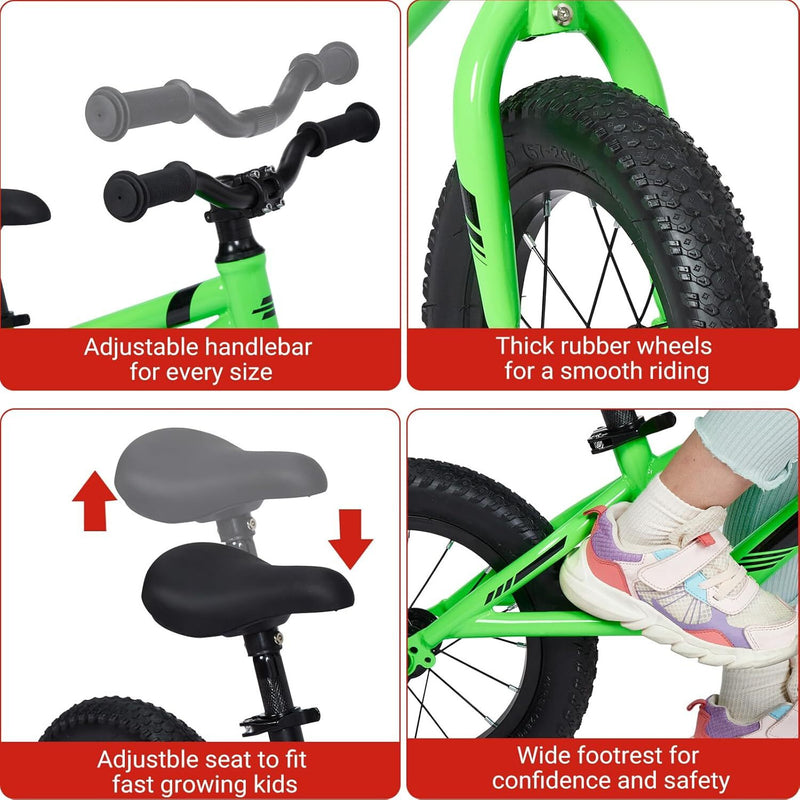 Adjustable handlebar for every size

Thick rubber wheels for a smooth riding

Adjustble seat to fit fast growing kids

Wide footrest for confidence and safety