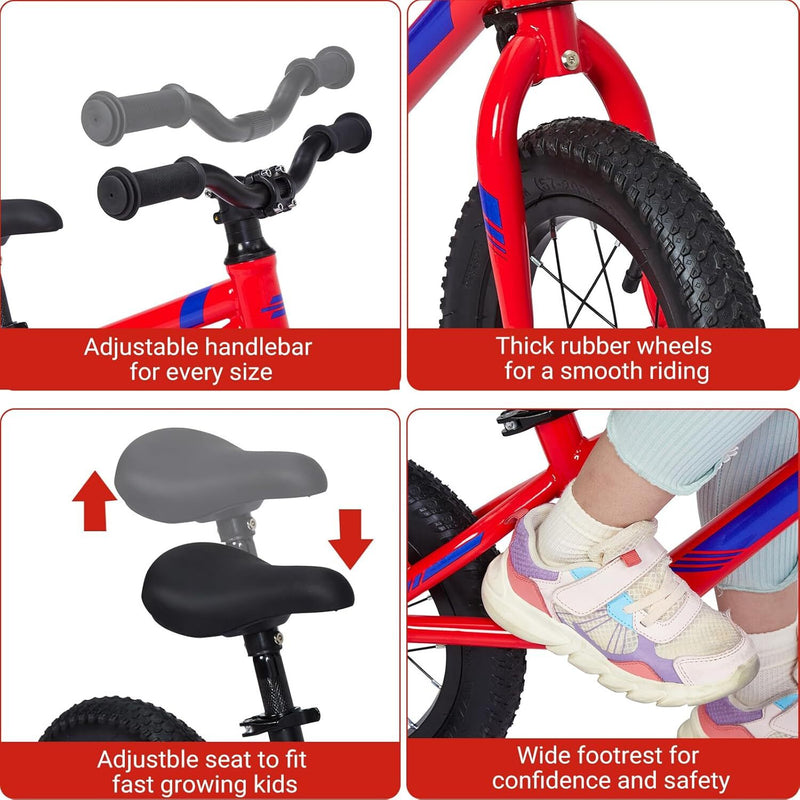 Adjustable handlebar for every size

Thick rubber wheels for a smooth riding

Adjustble seat to fit fast growing kids

Wide footrest for confidence and safety